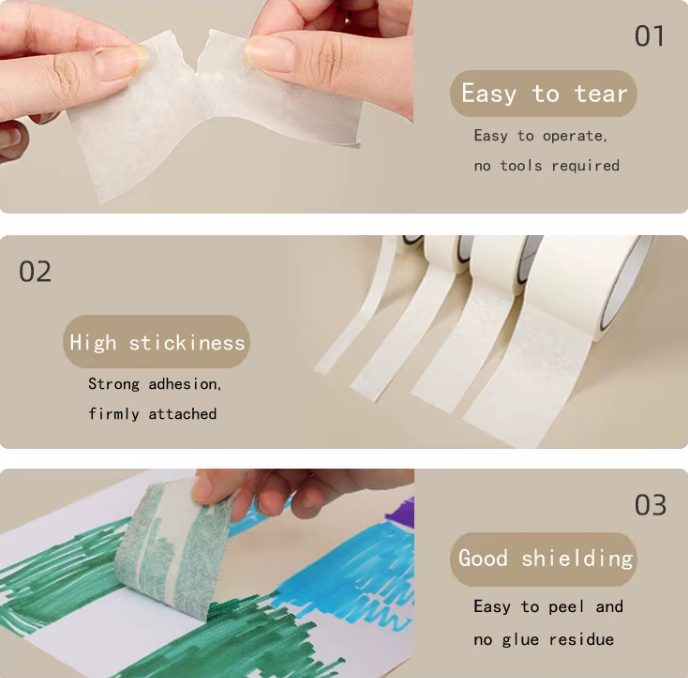 01

Easy to tear

Easy to operate, no tools required

02

High stickiness

Strong adhesion, firmly attached

03

Good shielding

Easy to peel and no glue residue