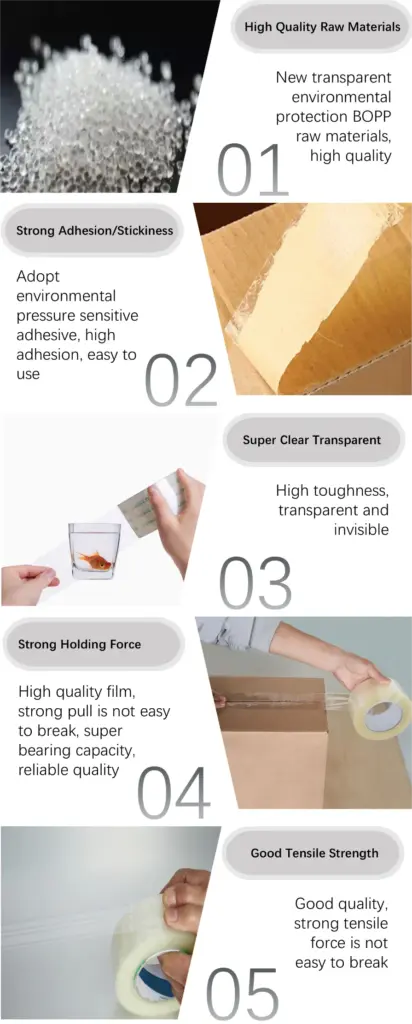 High Quality Raw Materials

New transparent environmental protection BOPP raw materials, high quality

01

Strong Adhesion/Stickiness

Adopt environmental pressure sensitive adhesive, high adhesion, easy to use

02

Super Clear Transparent

High toughness, transparent and invisible

03

Strong Holding Force

High quality film, strong pull is not easy to break, super bearing capacity, reliable quality

04

Good Tensile Strength

Good quality, strong tensile force is not easy to break

05