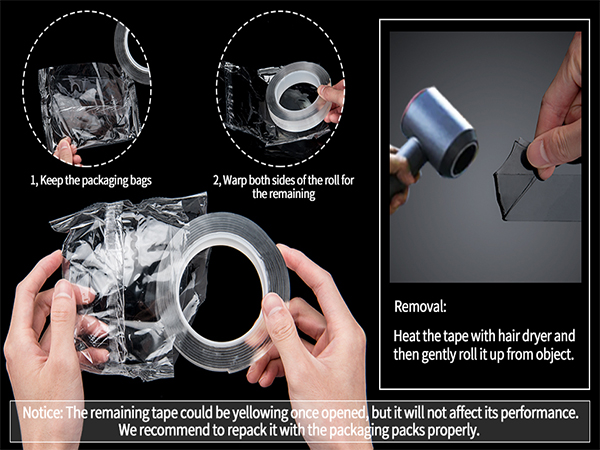 1, Keep the packaging bags

2, Warp both sides of the roll for the remaining

Removal:

Heat the tape with hair dryer and then gently roll it up from object.

Notice: The remaining tape could be yellowing once opened, but it will not affect its performance. We recommend to repack it with the packaging packs properly.